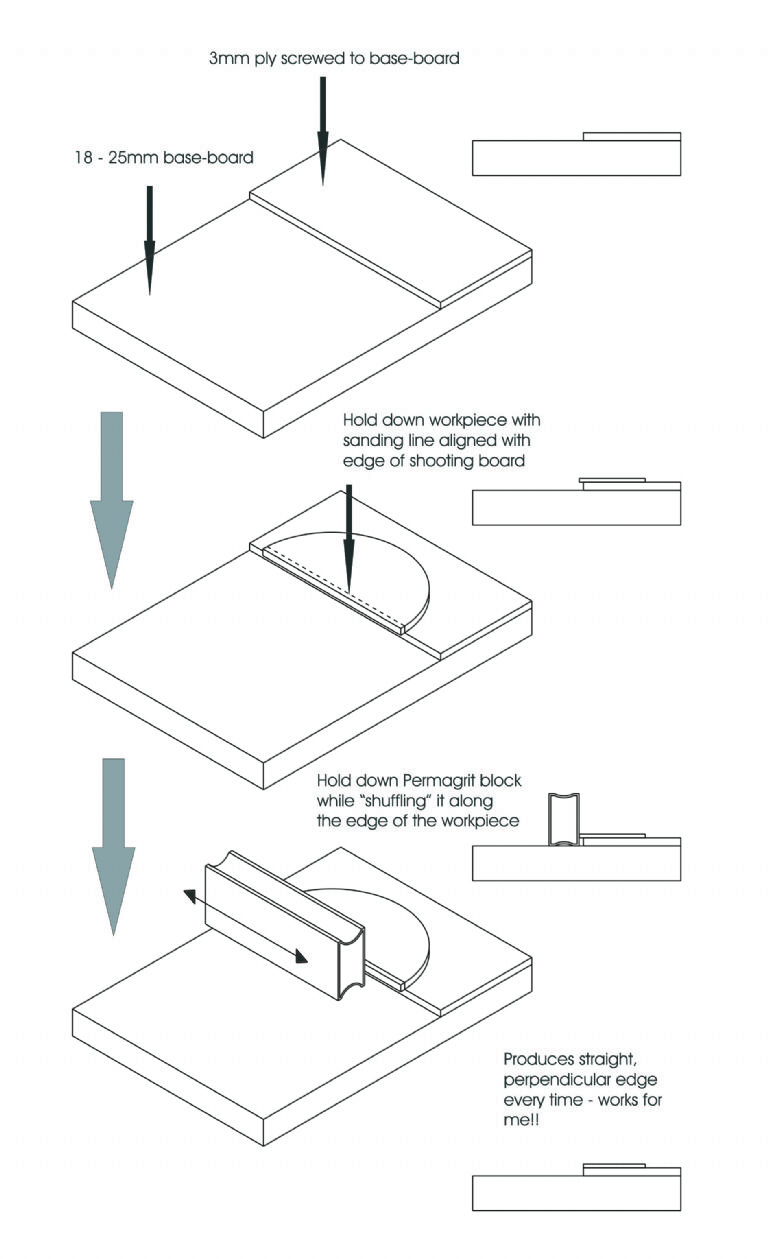 3mm ply screwed to base-board

18 - 25mm base-board

Hold down workpiece with sanding line aligned with edge of shooting board

Hold down Permagrit block while "shuffling" it along the edge of the workpiece

Produces straight, perpendicular edge every time - works for me!!