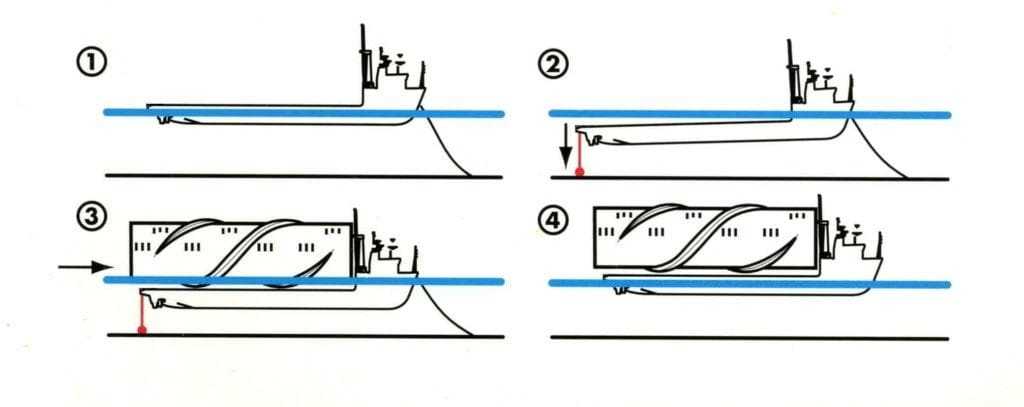 ①
②
③
④